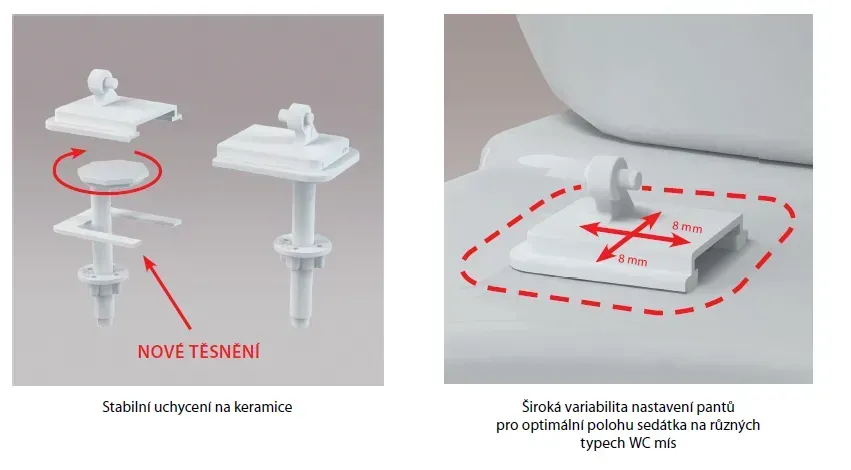 NOVÉ TĚSNĚNÍ

Stabilní uchycení na keramice

8 mm

8 mm

Široká variabilita nastavení pantů pro optimální polohu sedátka na různých typech WC mís